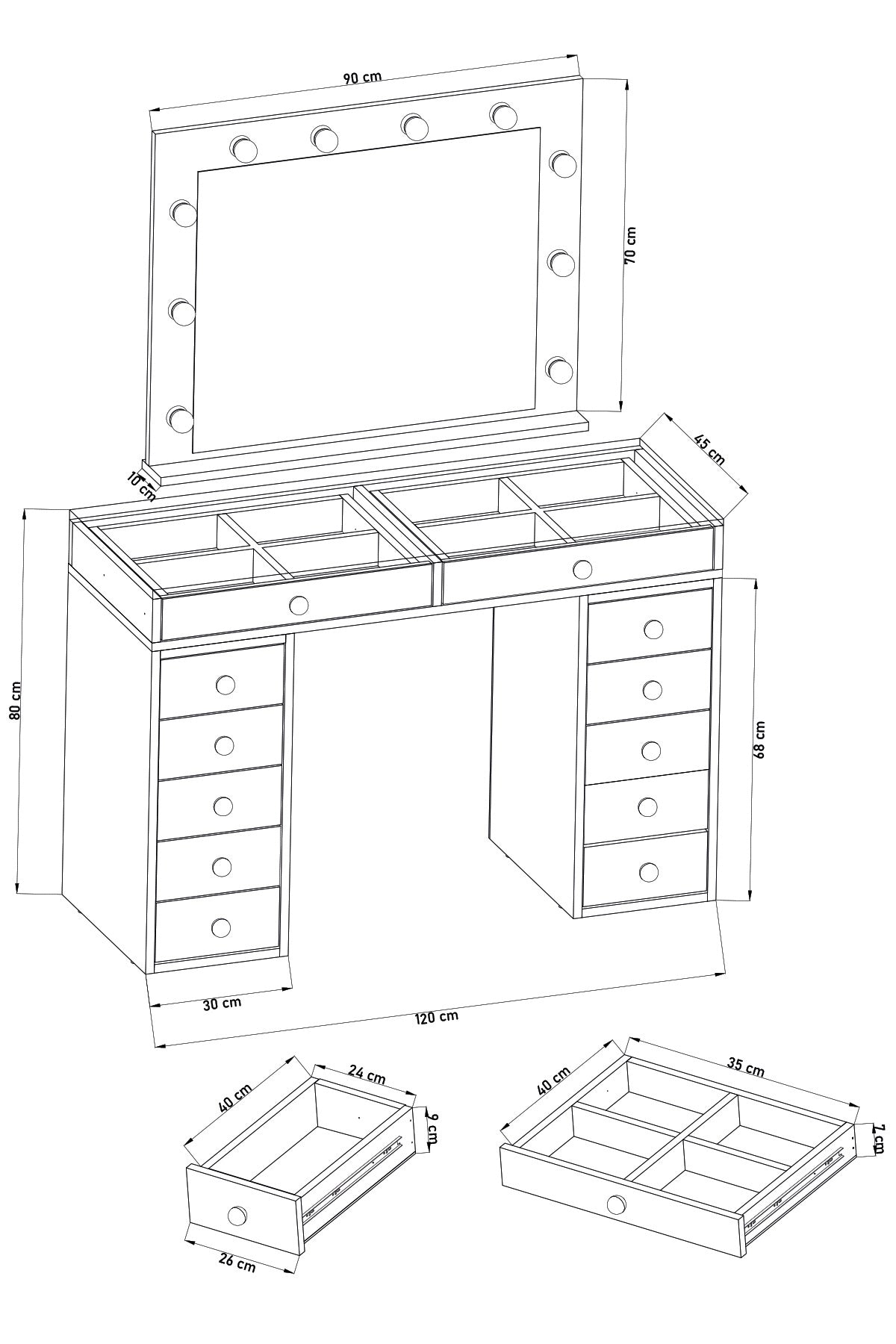 90 cm
70 cm
45 cm
10 cm
80 cm
68 cm
30 cm
120 cm
40 cm
24 cm
9 cm
26 cm
40 cm
35 cm
7 cm